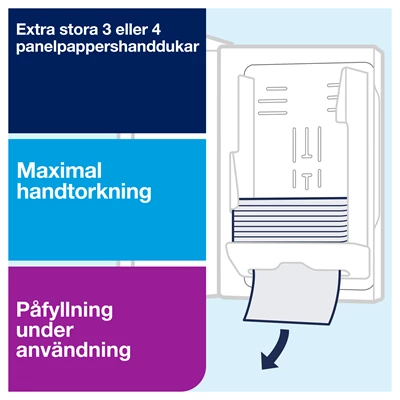 Extra stora 3 eller 4 panelpappershanddukar

Maximal handtorkning

Påfyllning under användning