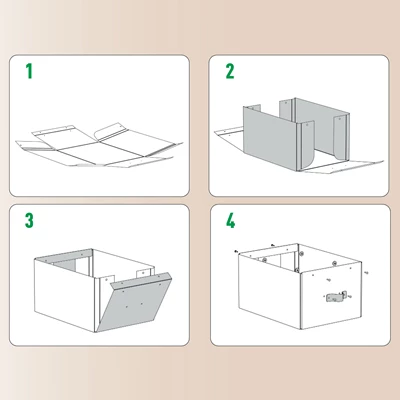 1

2

3

4